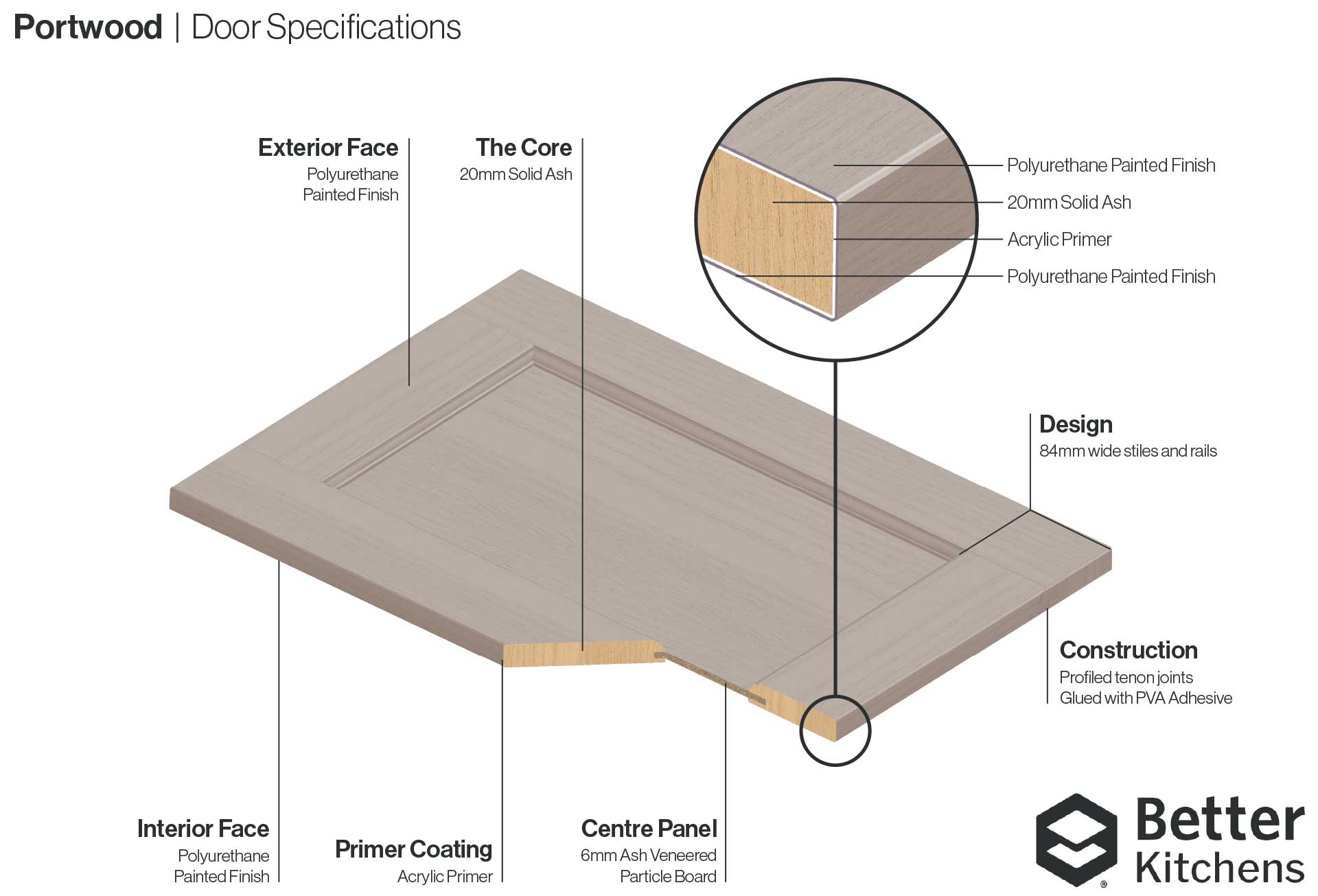 Portwood | Door Specifications

Exterior Face
Polyurethane
Painted Finish

The Core
20mm Solid Ash

Polyurethane Painted Finish
20mm Solid Ash
Acrylic Primer
Polyurethane Painted Finish

Design
84mm wide stiles and rails

Construction
Profiled tenon joints
Glued with PVA Adhesive

Interior Face
Polyurethane
Painted Finish

Primer Coating
Acrylic Primer

Centre Panel
6mm Ash Veneered
Particle Board

Better Kitchens
®