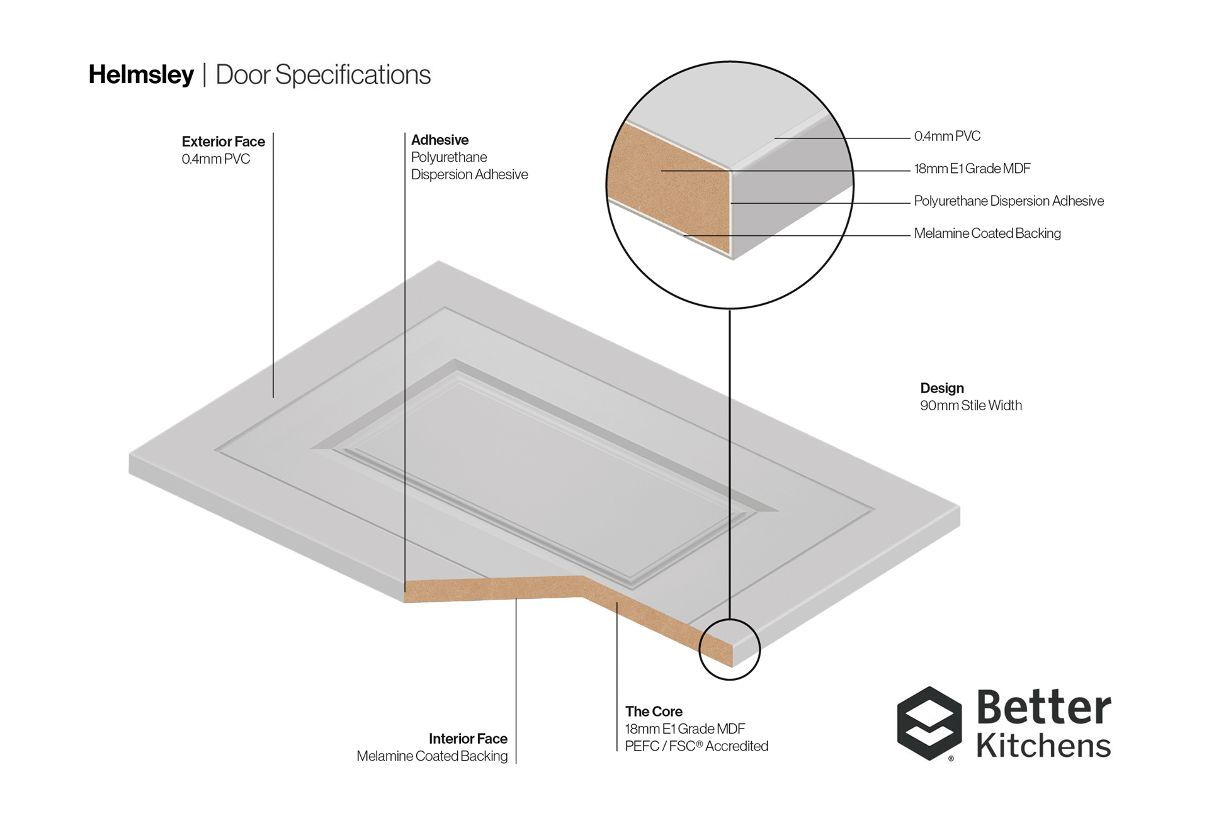 Helmsley | Door Specifications

Exterior Face
0.4mm PVC

Adhesive
Polyurethane
Dispersion Adhesive

0.4mm PVC
18mm E1 Grade MDF
Polyurethane Dispersion Adhesive
Melamine Coated Backing

Design
90mm Stile Width

Interior Face
Melamine Coated Backing

The Core
18mm E1 Grade MDF
PEFC / FSC® Accredited

Better Kitchens
®