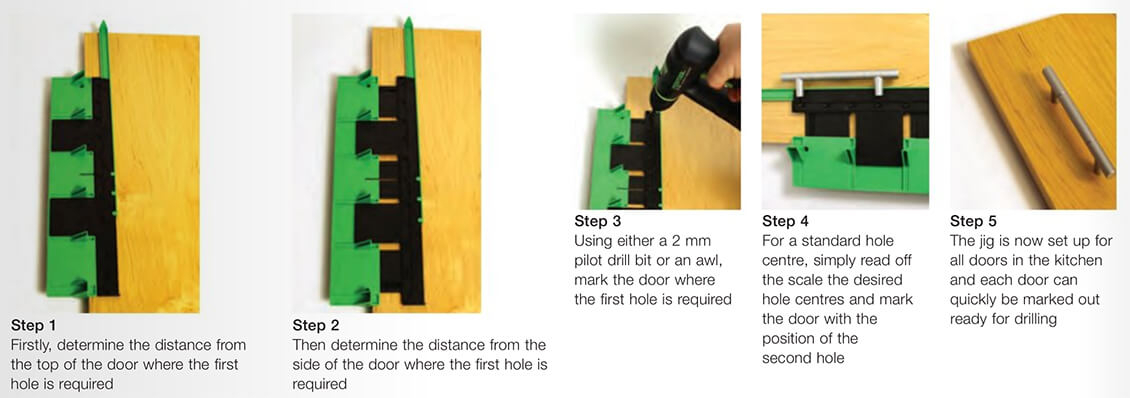 Step 1
Firstly, determine the distance from the top of the door where the first hole is required

Step 2
Then determine the distance from the side of the door where the first hole is required

Step 3
Using either a 2 mm pilot drill bit or an awl, mark the door where the first hole is required

Step 4
For a standard hole centre, simply read off the scale the desired hole centres and mark the door with the position of the second hole

Step 5
The jig is now set up for all doors in the kitchen and each door can quickly be marked out ready for drilling