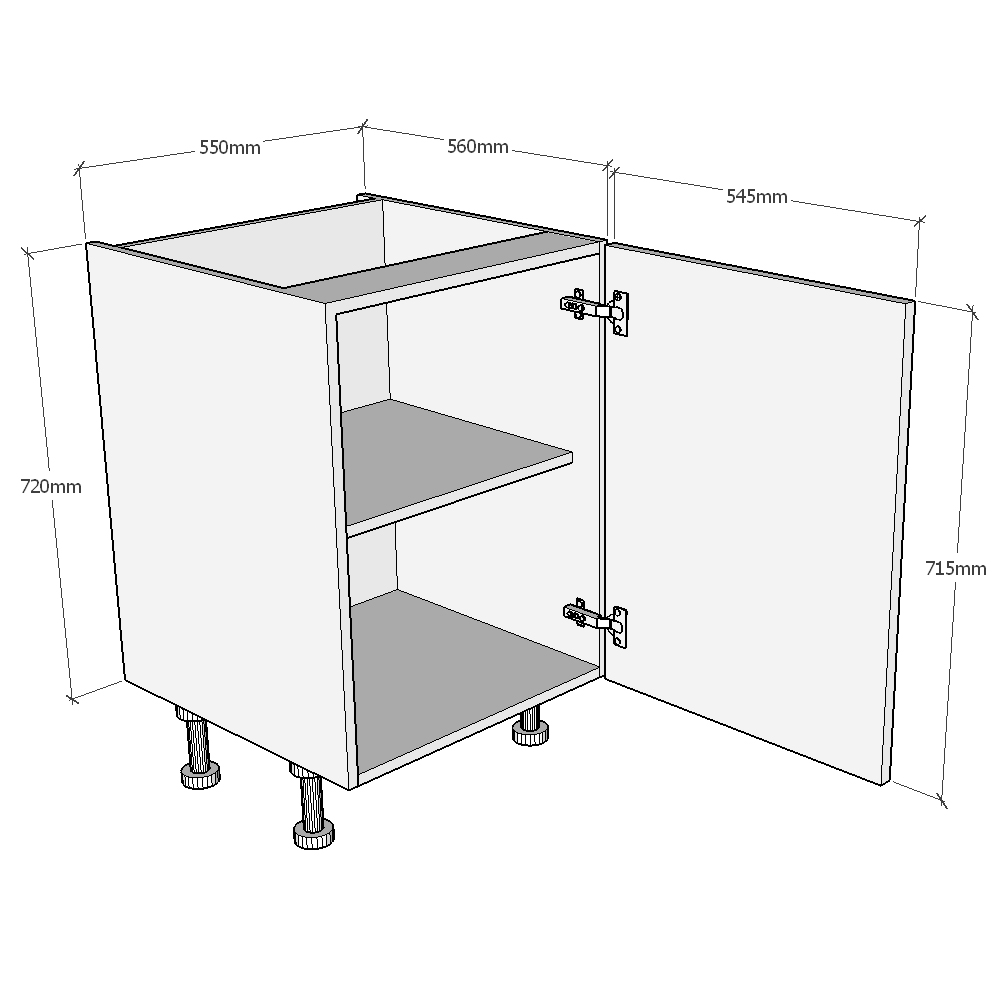 550mm
560mm
545mm
720mm
715mm