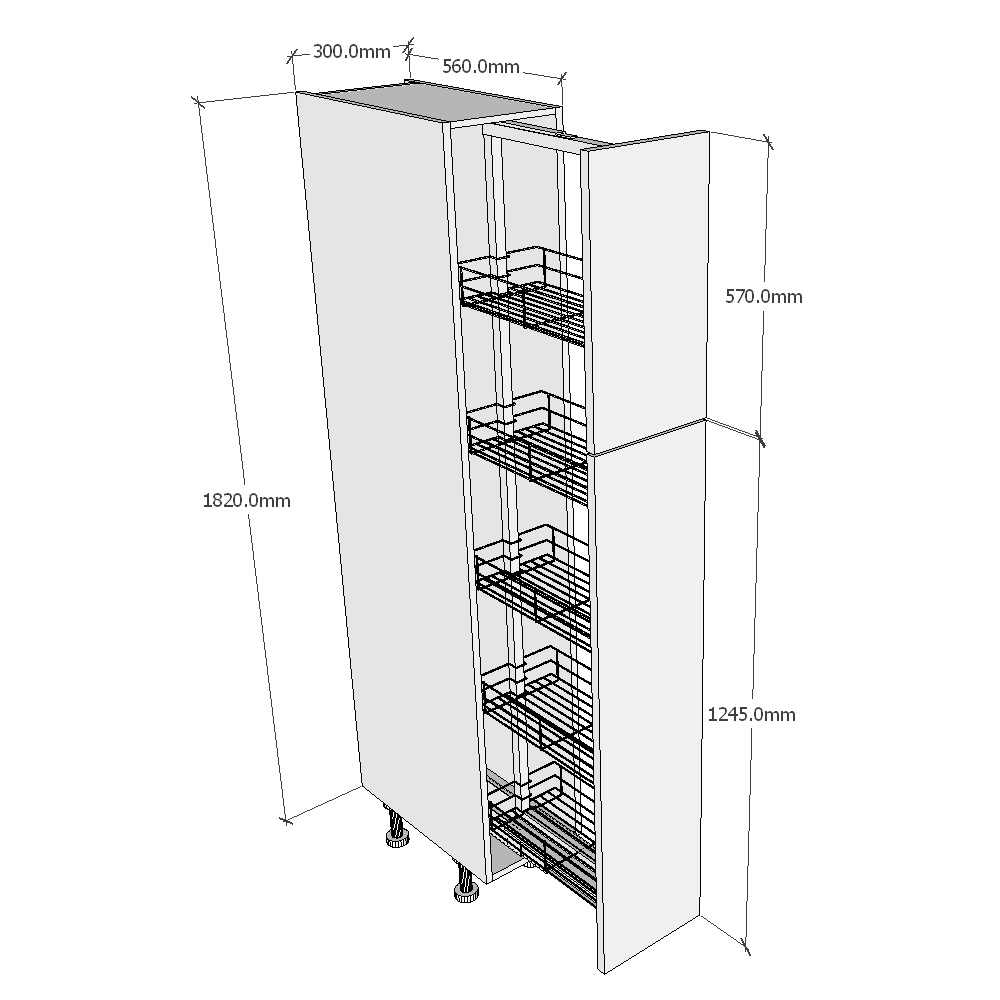 300.0mm
560.0mm
570.0mm
1820.0mm
1245.0mm