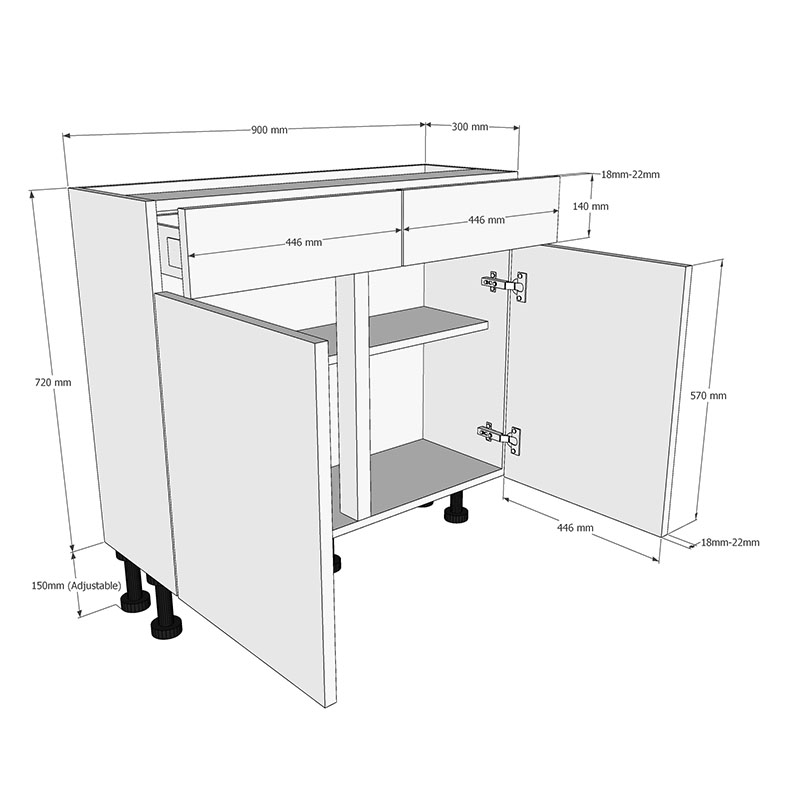 900 mm
300 mm
18mm-22mm
140 mm
446 mm
446 mm
720 mm
570 mm
446 mm
18mm-22mm
150mm (Adjustable)