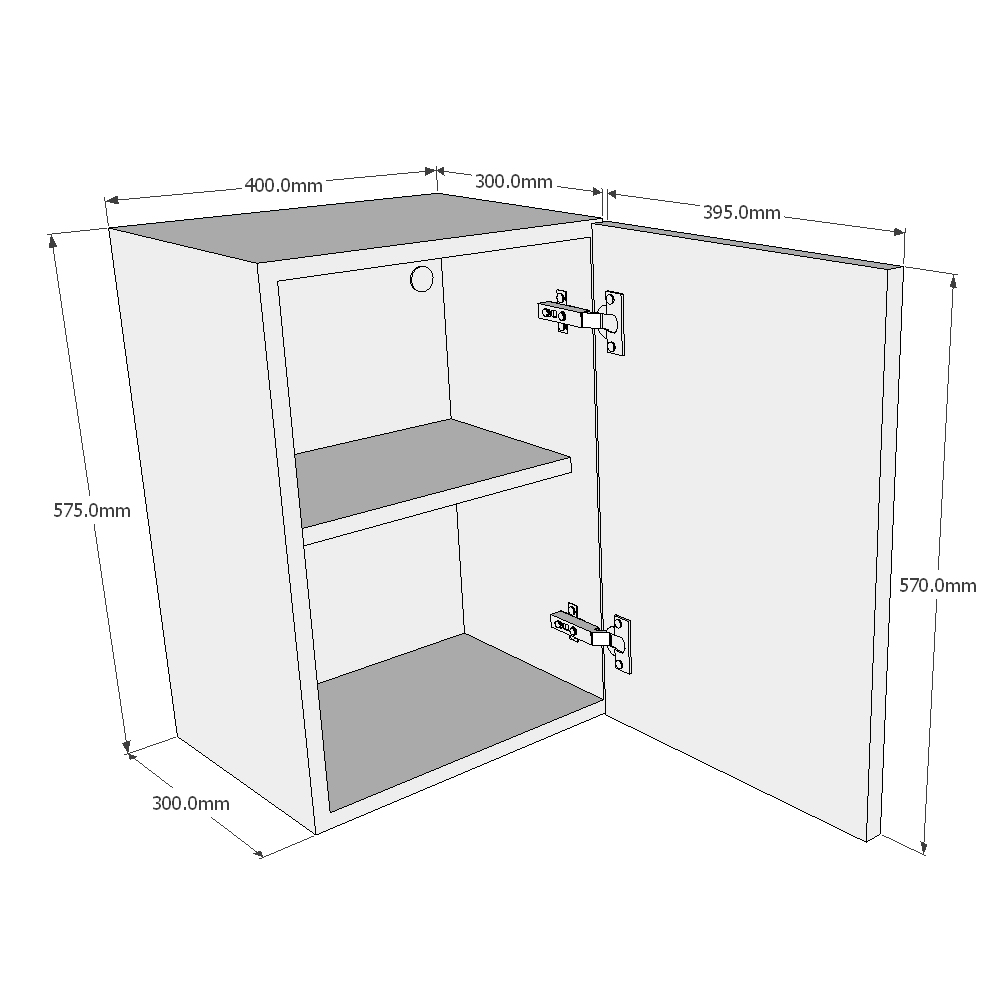 400.0mm
300.0mm
395.0mm
575.0mm
570.0mm
300.0mm