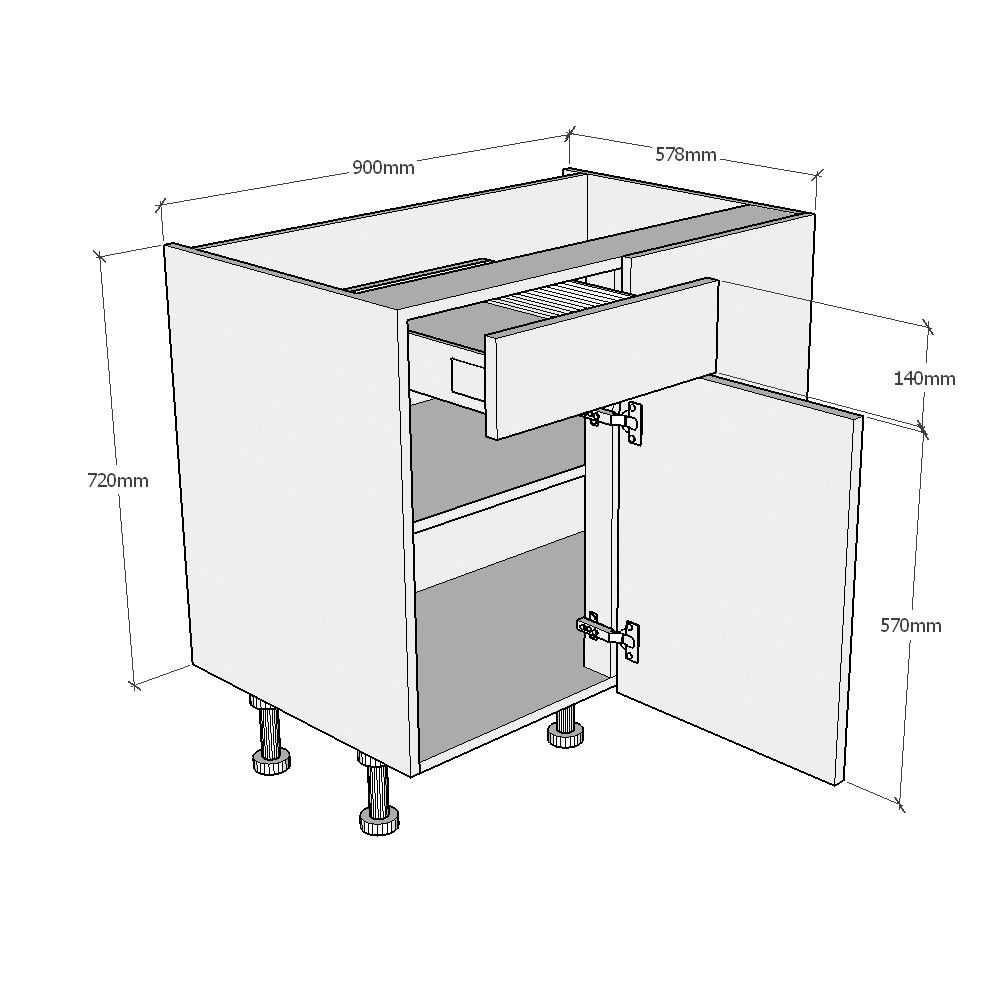 900mm
578mm
140mm
720mm
570mm