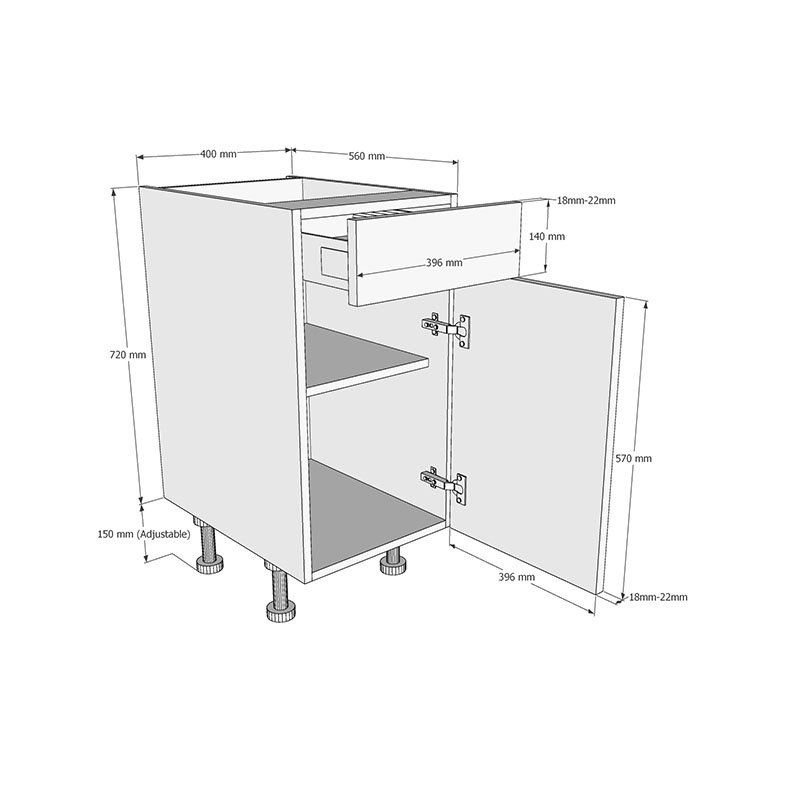 400 mm
560 mm
18mm-22mm
140 mm
396 mm
720 mm
570 mm
150 mm (Adjustable)
396 mm
18mm-22mm