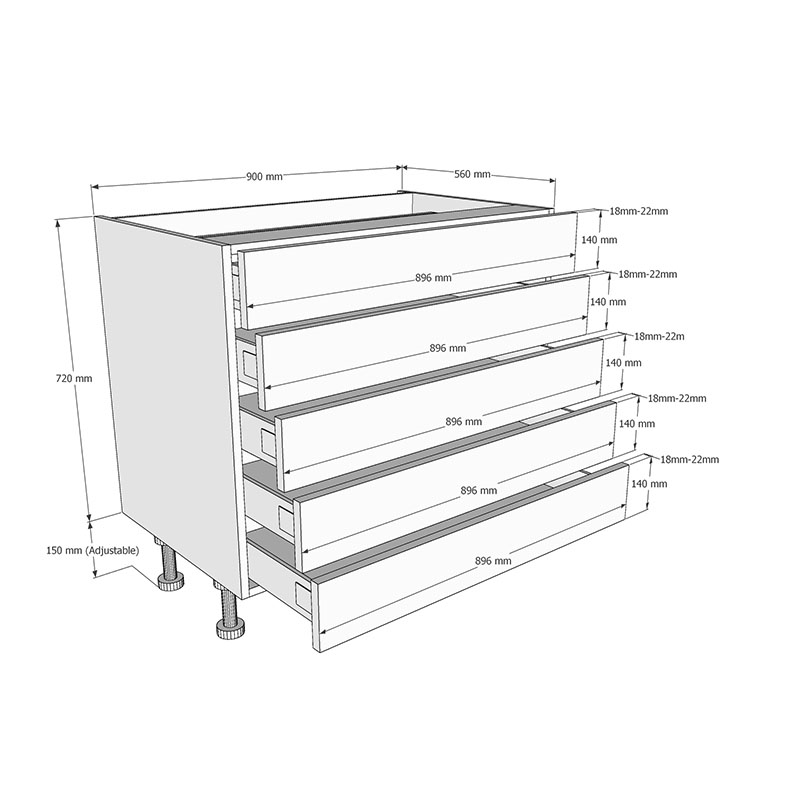 900 mm
560 mm
18mm-22mm
140 mm
896 mm
18mm-22mm
140 mm
896 mm
18mm-22m
140 mm
896 mm
18mm-22mm
140 mm
896 mm
18mm-22mm
140 mm
896 mm
720 mm
150 mm (Adjustable)