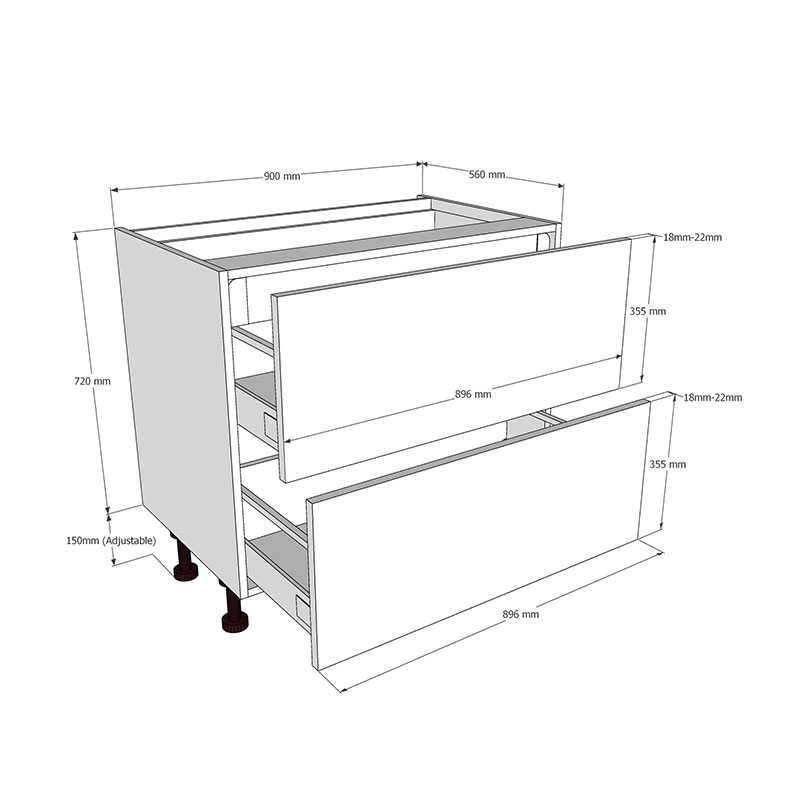 900 mm
560 mm
18mm-22mm
355 mm
720 mm
896 mm
18mm-22mm
355 mm
150mm (Adjustable)
896 mm