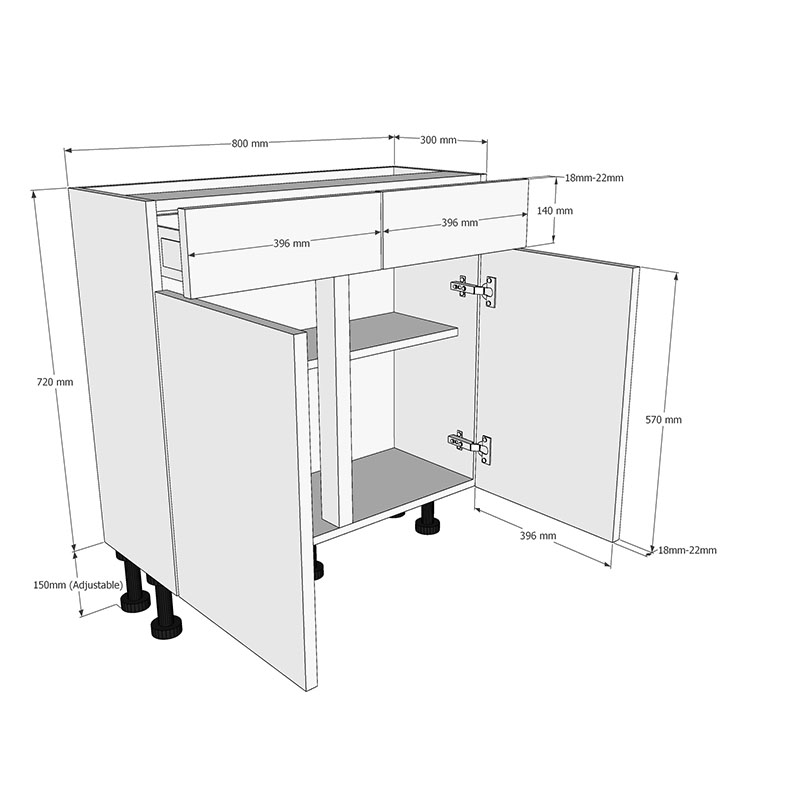 800 mm
300 mm
18mm-22mm
140 mm
396 mm
396 mm
720 mm
570 mm
396 mm
18mm-22mm
150mm (Adjustable)