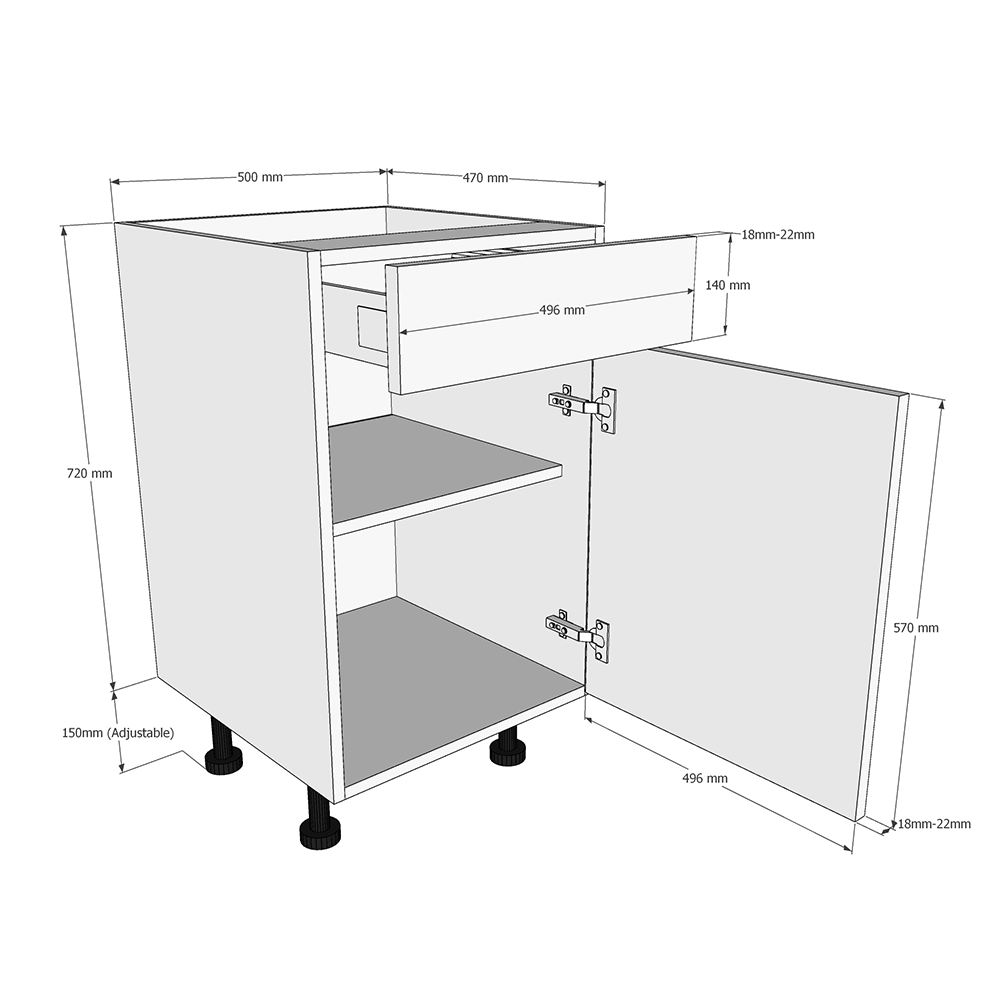 500 mm
470 mm
18mm-22mm
140 mm
496 mm
720 mm
570 mm
150mm (Adjustable)
496 mm
18mm-22mm