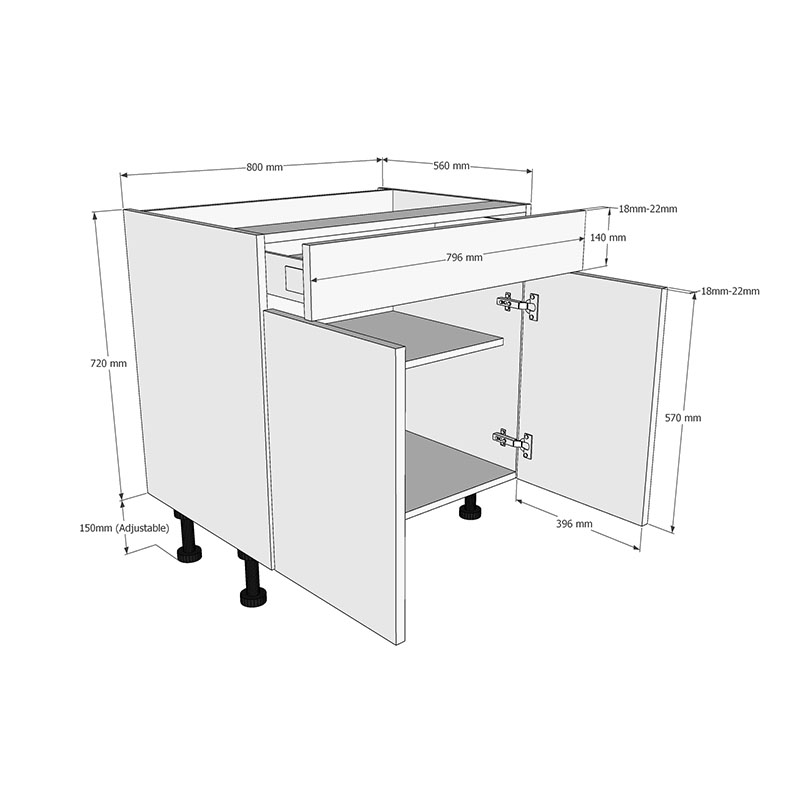 800 mm
560 mm
18mm-22mm
140 mm
796 mm
18mm-22mm
720 mm
570 mm
150mm (Adjustable)
396 mm