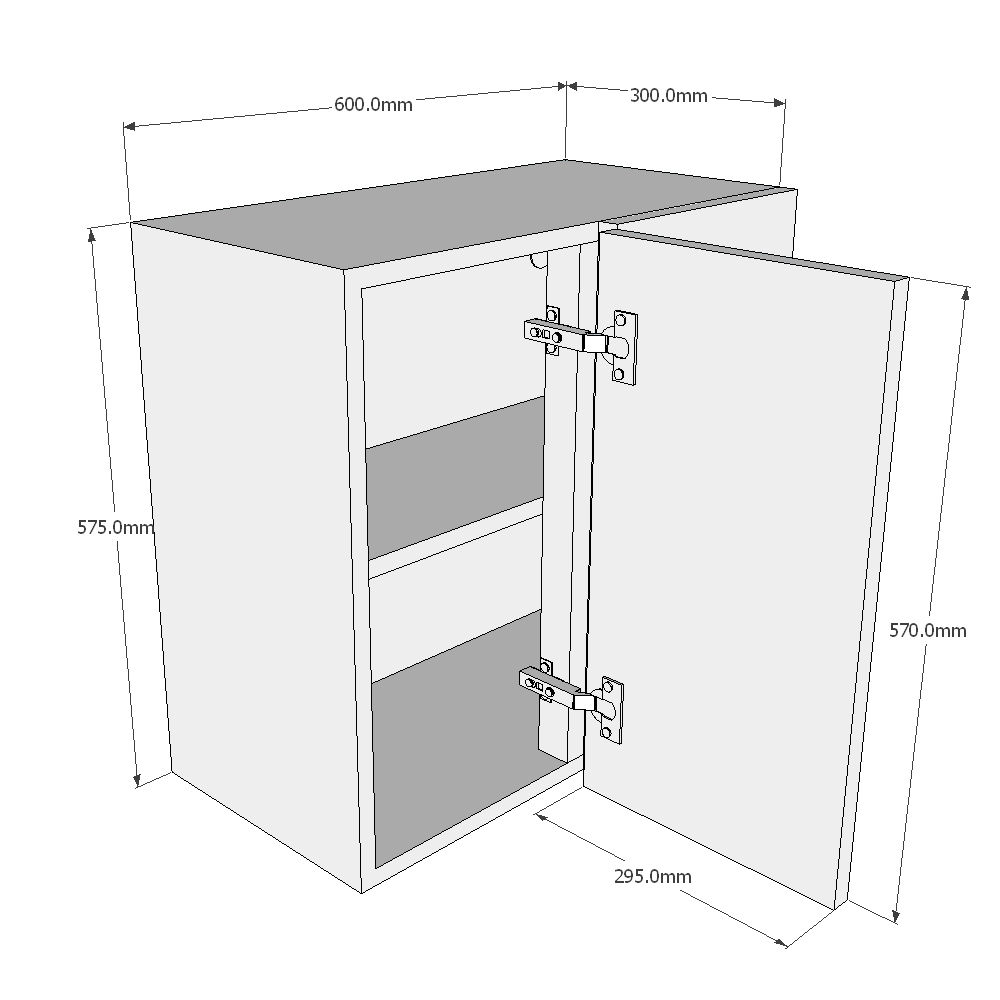 600.0mm
300.0mm
575.0mm
570.0mm
295.0mm