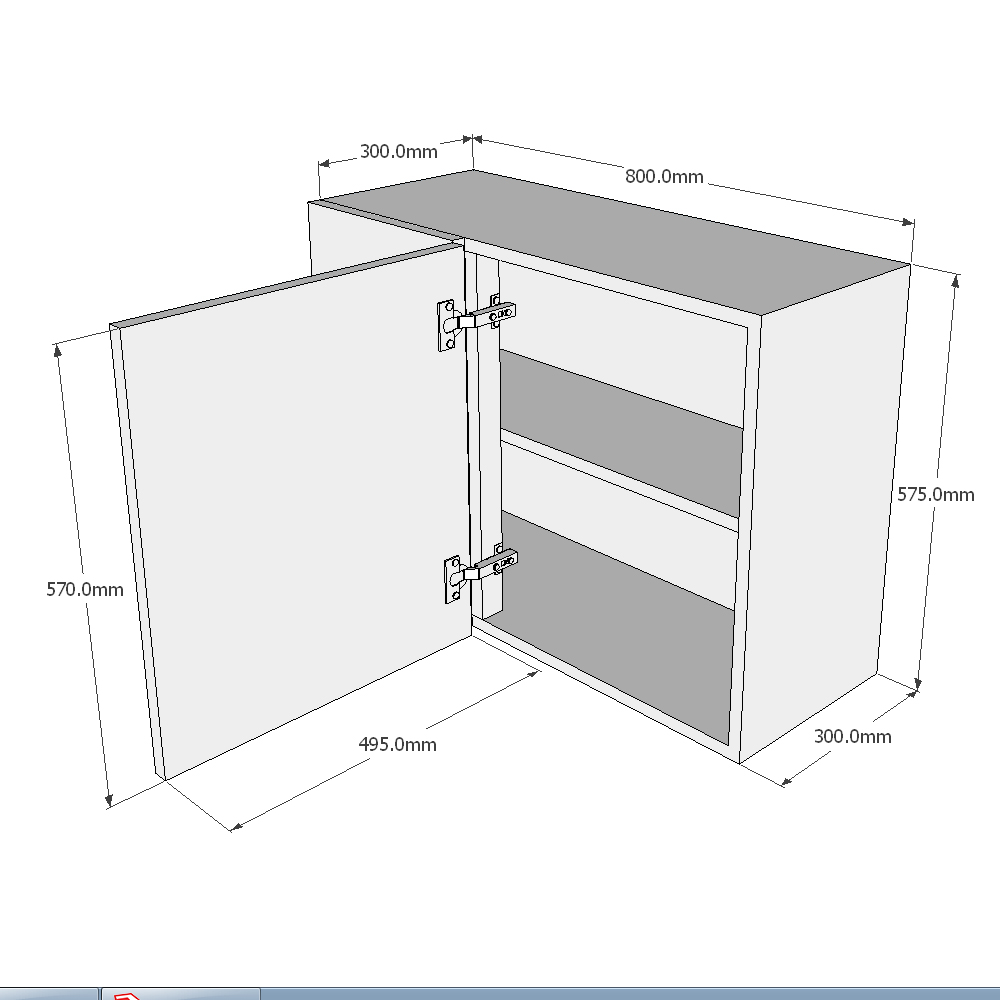 300.0mm
800.0mm
575.0mm
570.0mm
495.0mm
300.0mm