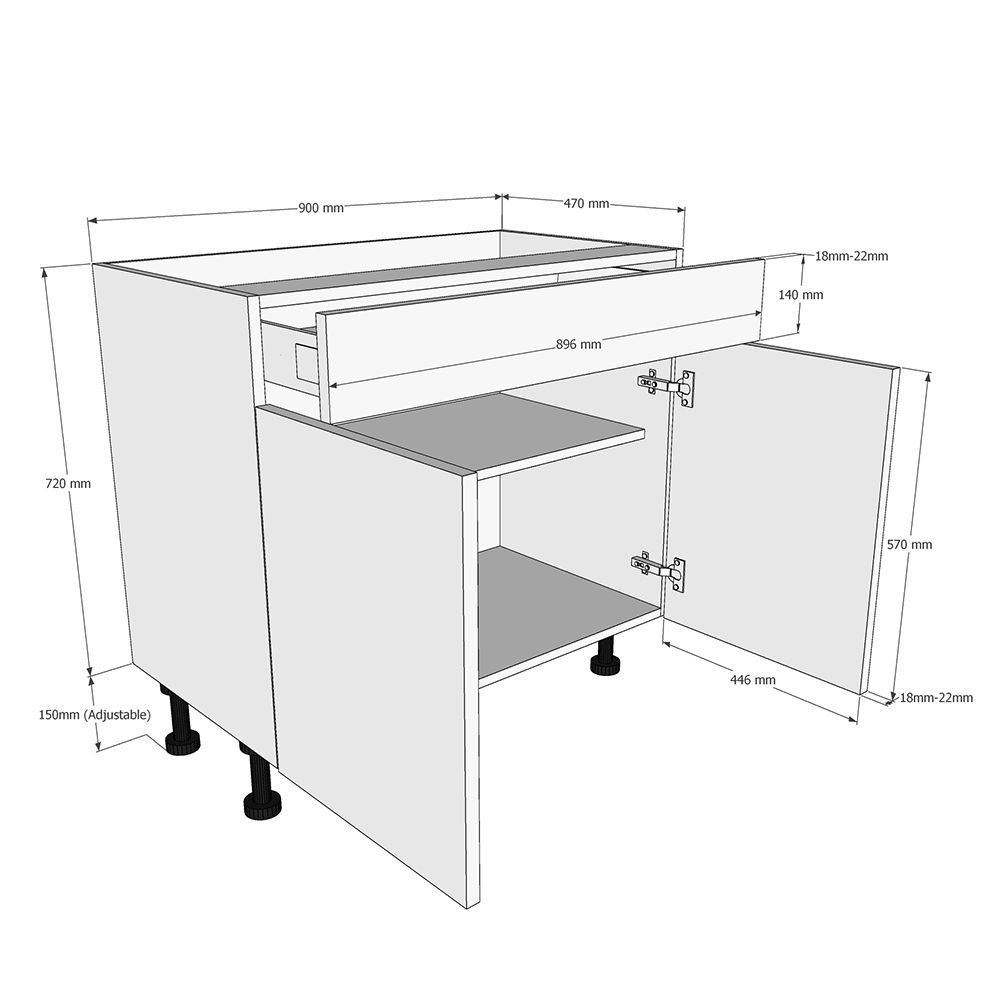 900 mm
470 mm
18mm-22mm
140 mm
896 mm
720 mm
570 mm
446 mm
18mm-22mm
150mm (Adjustable)