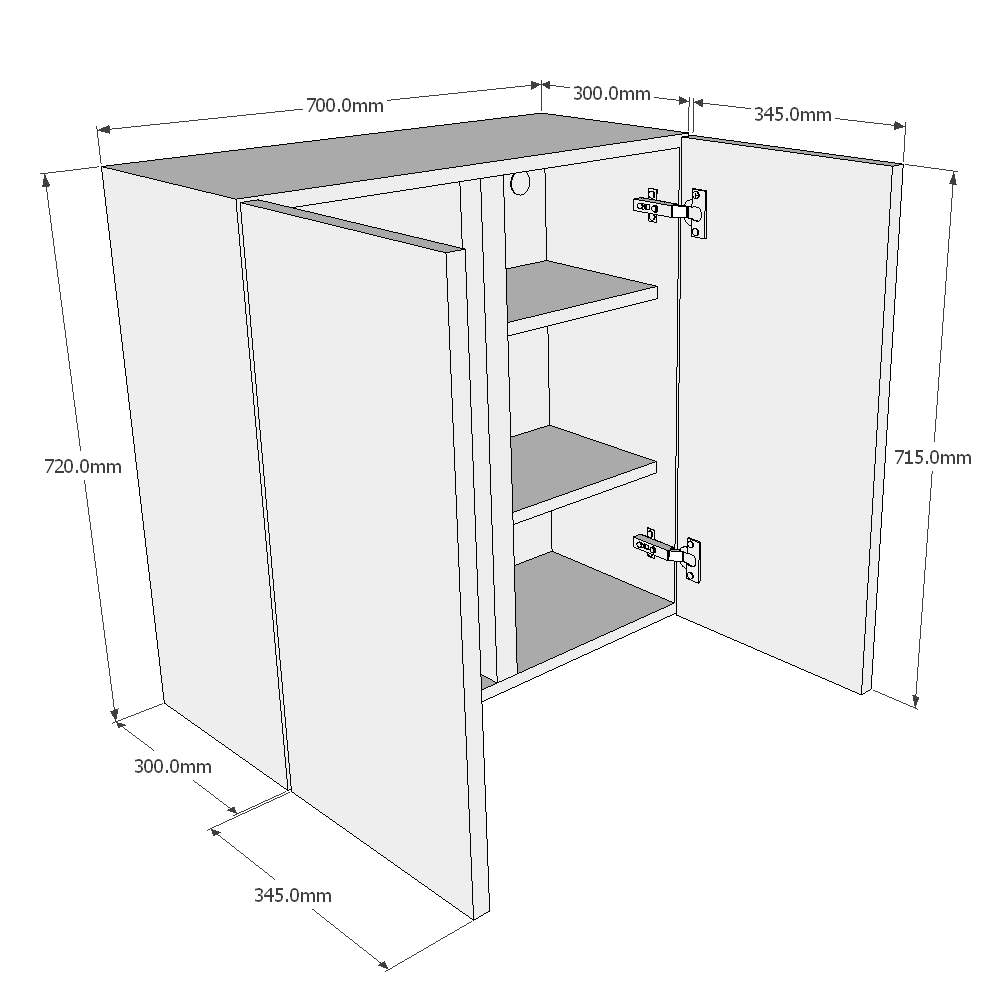 700.0mm
300.0mm
345.0mm
720.0mm
715.0mm
300.0mm
345.0mm