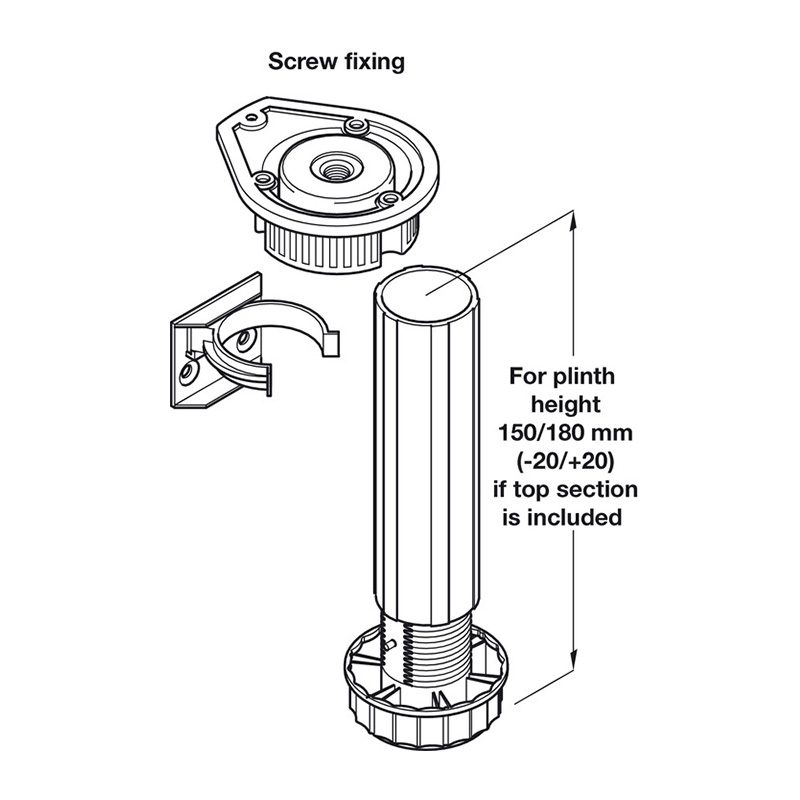 Screw fixing

For plinth height 150/180 mm (-20/+20) if top section is included