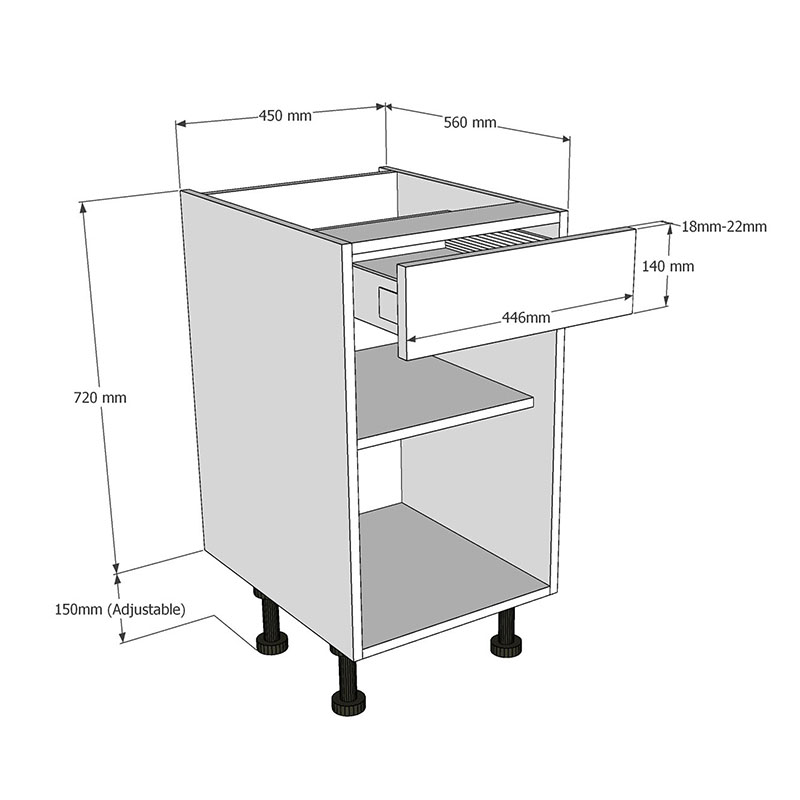 450 mm
560 mm
18mm-22mm
140 mm
446mm
720 mm
150mm (Adjustable)