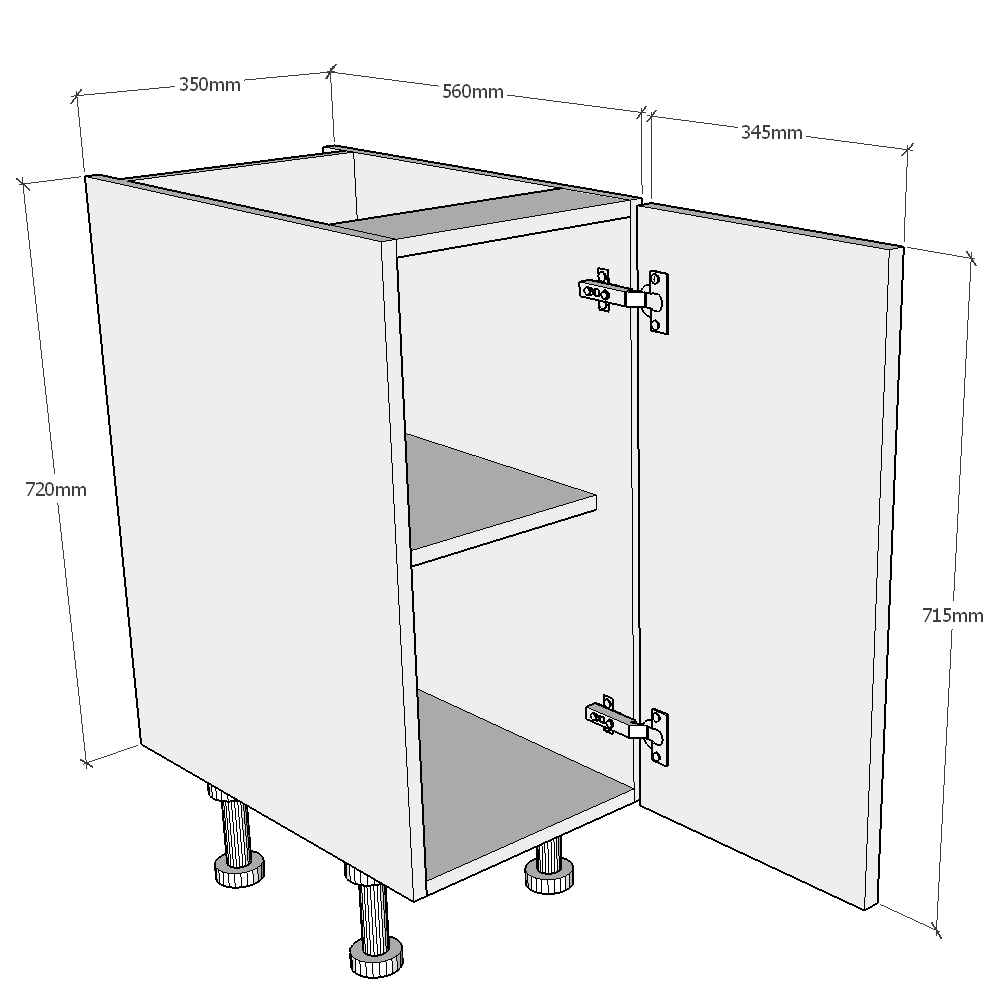 350mm
560mm
345mm
720mm
715mm