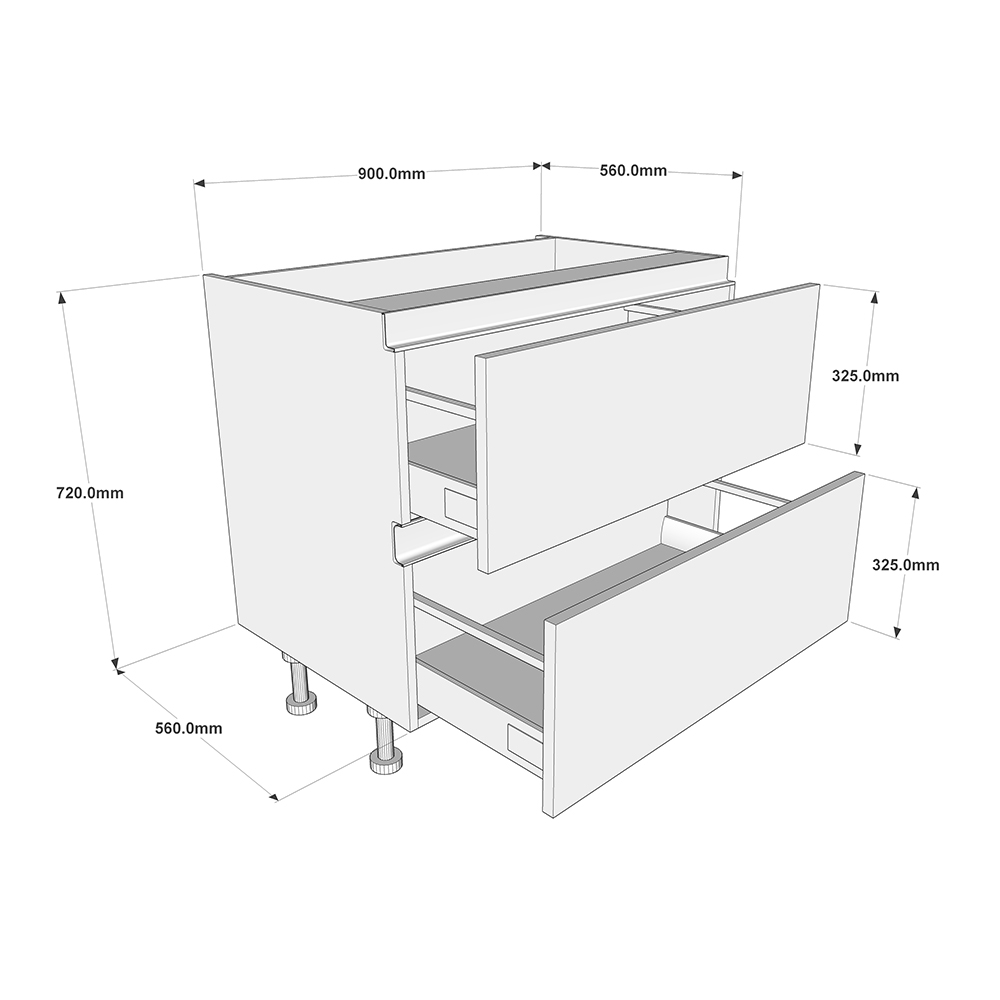 900.0mm
560.0mm
325.0mm
720.0mm
325.0mm
560.0mm