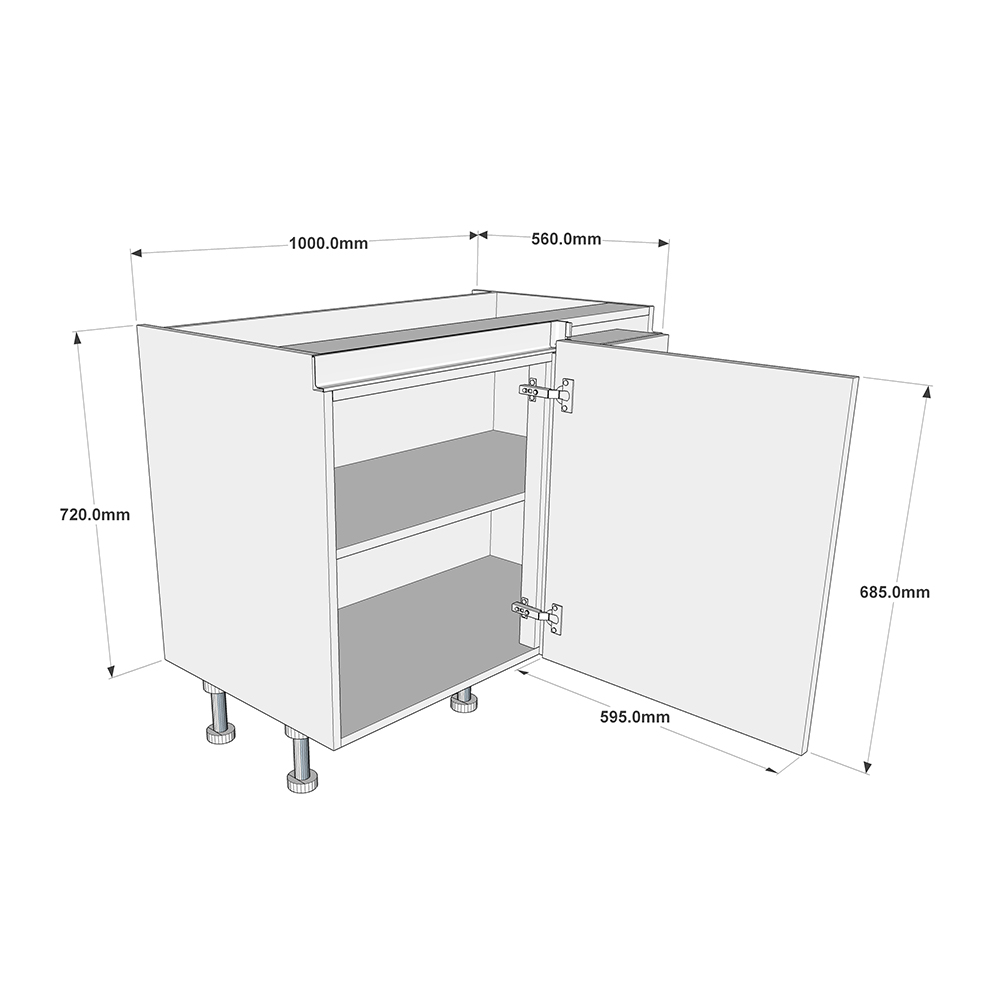 1000.0mm
560.0mm
720.0mm
685.0mm
595.0mm