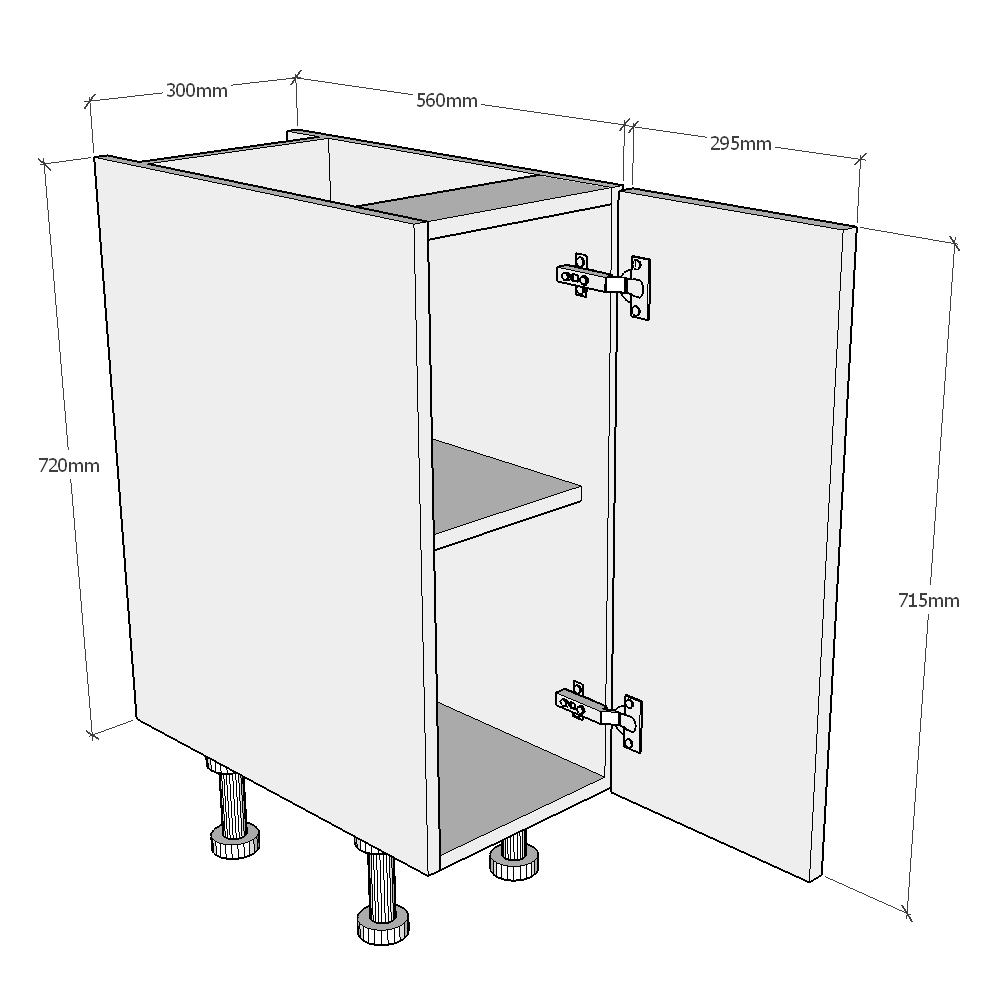 300mm
560mm
295mm
720mm
715mm