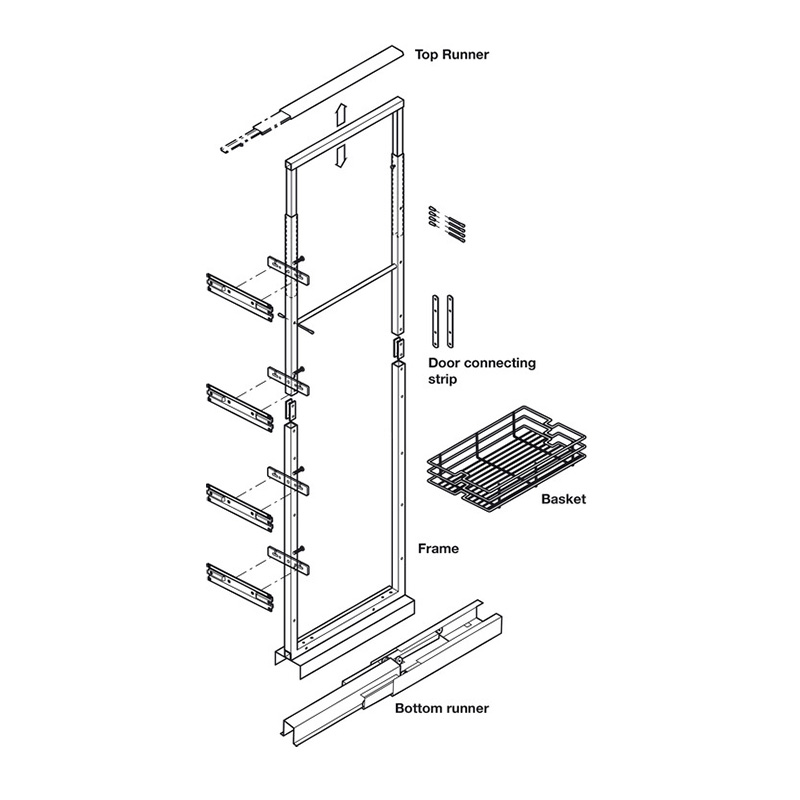 Top Runner

Door connecting strip

Basket

Frame

Bottom runner