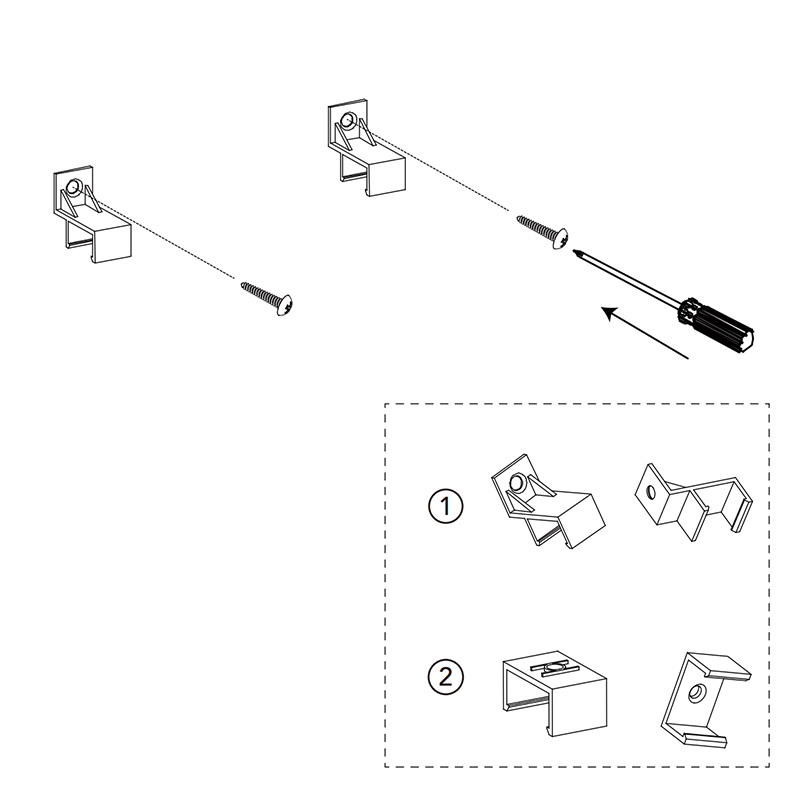 1

2