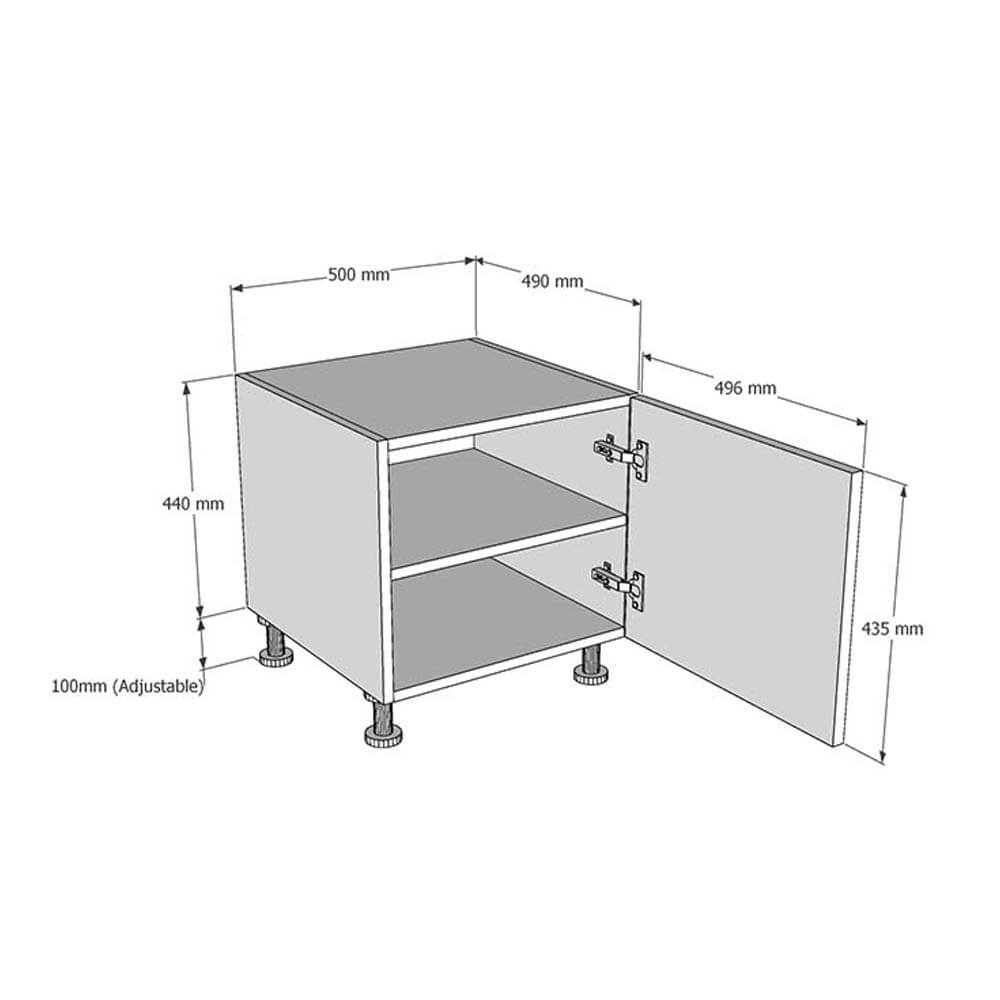 500 mm
490 mm
496 mm
440 mm
435 mm
100mm (Adjustable)