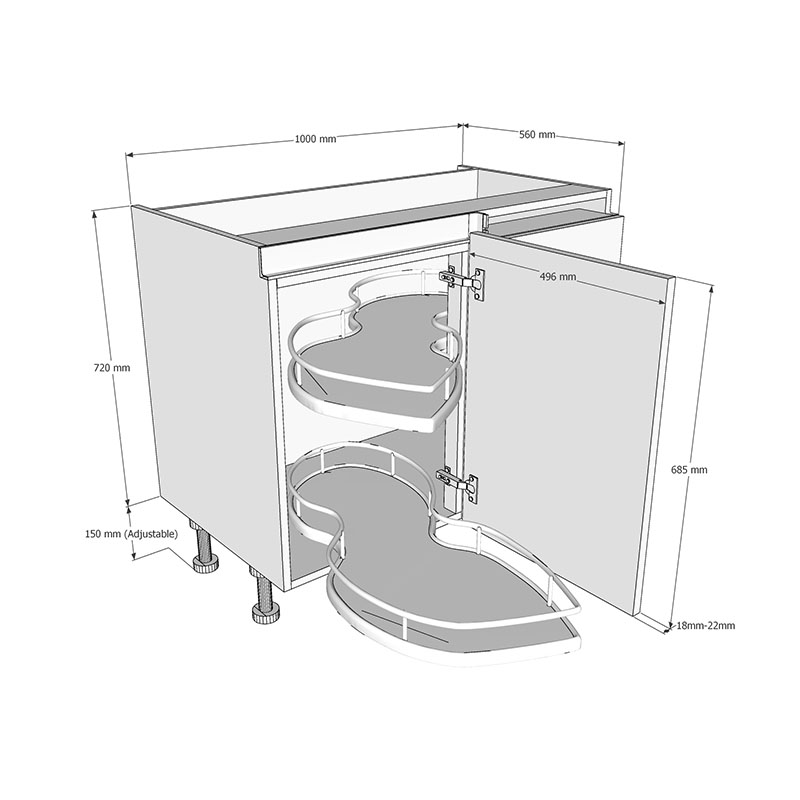 1000 mm
560 mm
496 mm
720 mm
685 mm
150 mm (Adjustable)
18mm-22mm